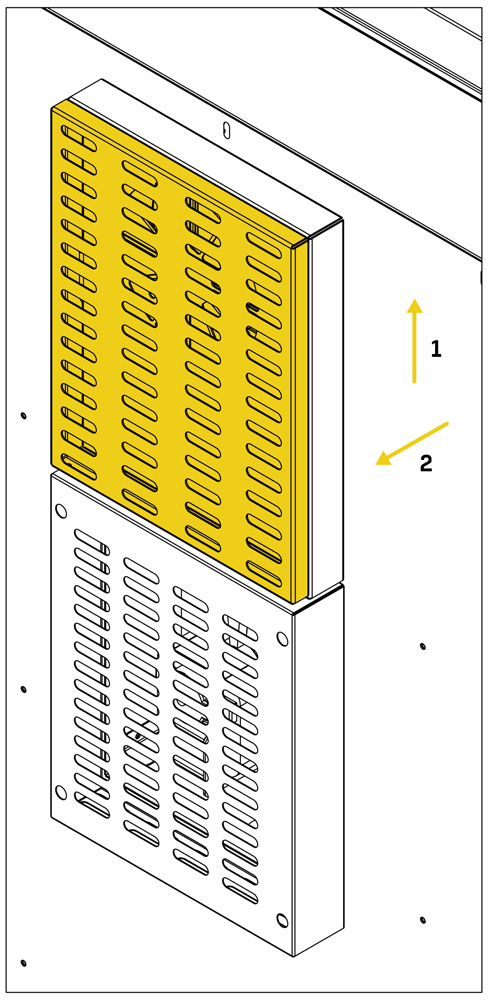 1
2