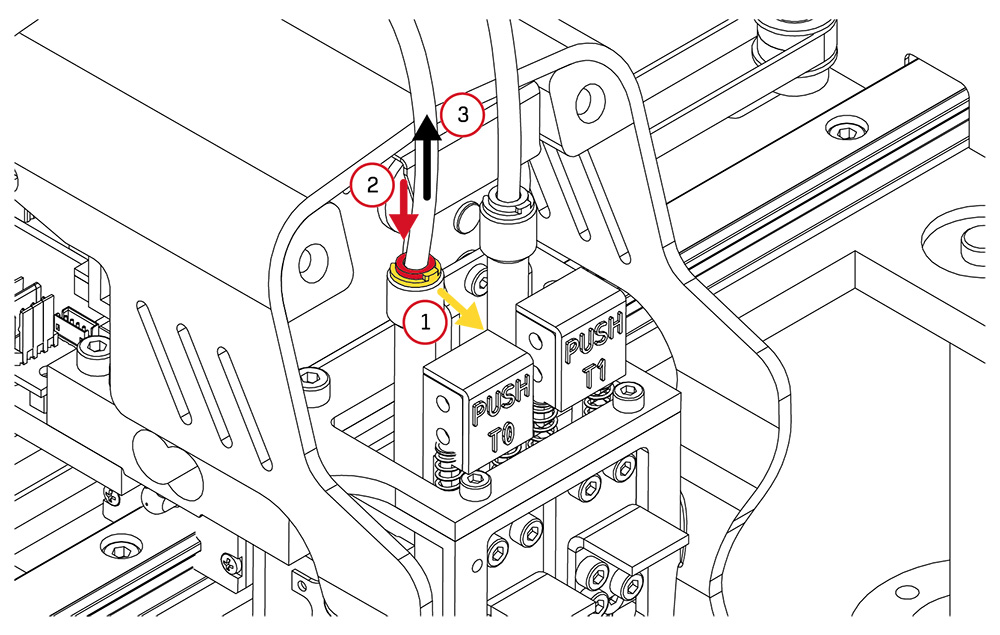 3
2
1
PUSH
T0
PUSH
T1