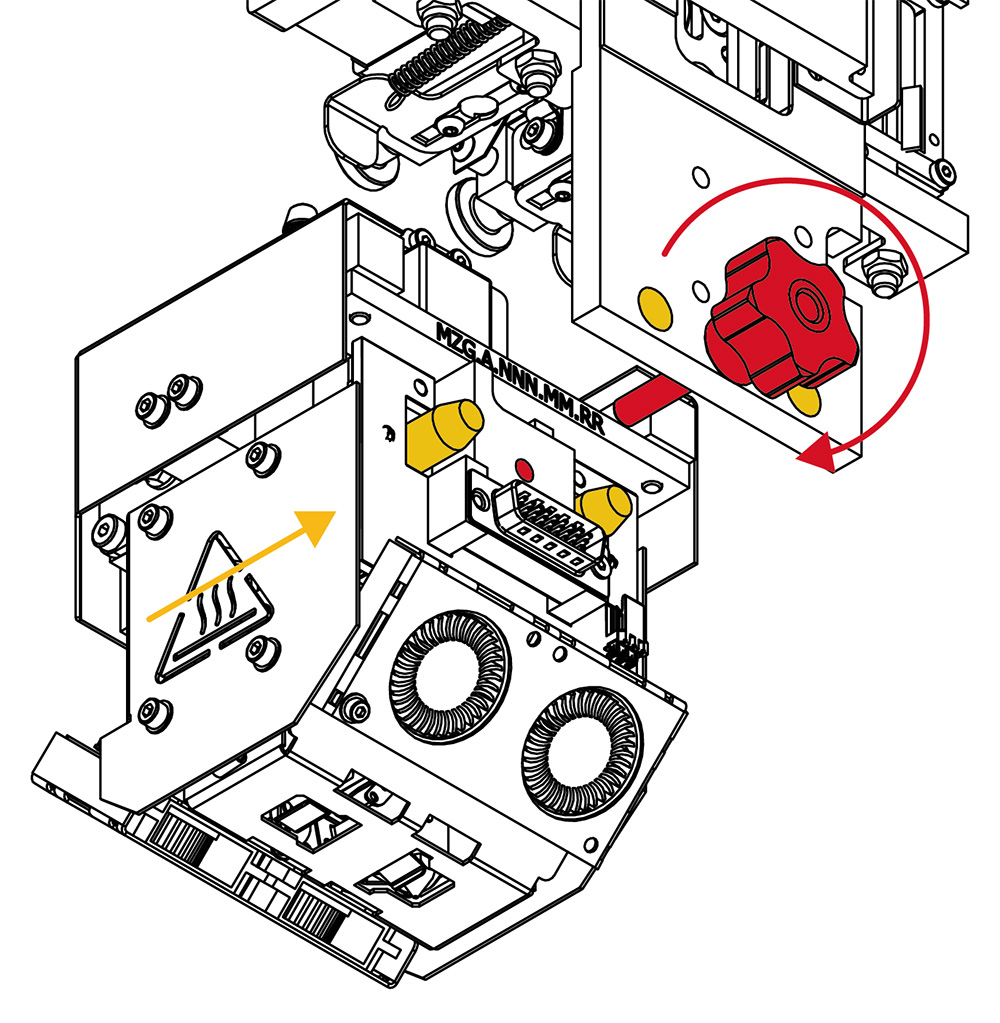 MZG.A.NNN.MM.RR